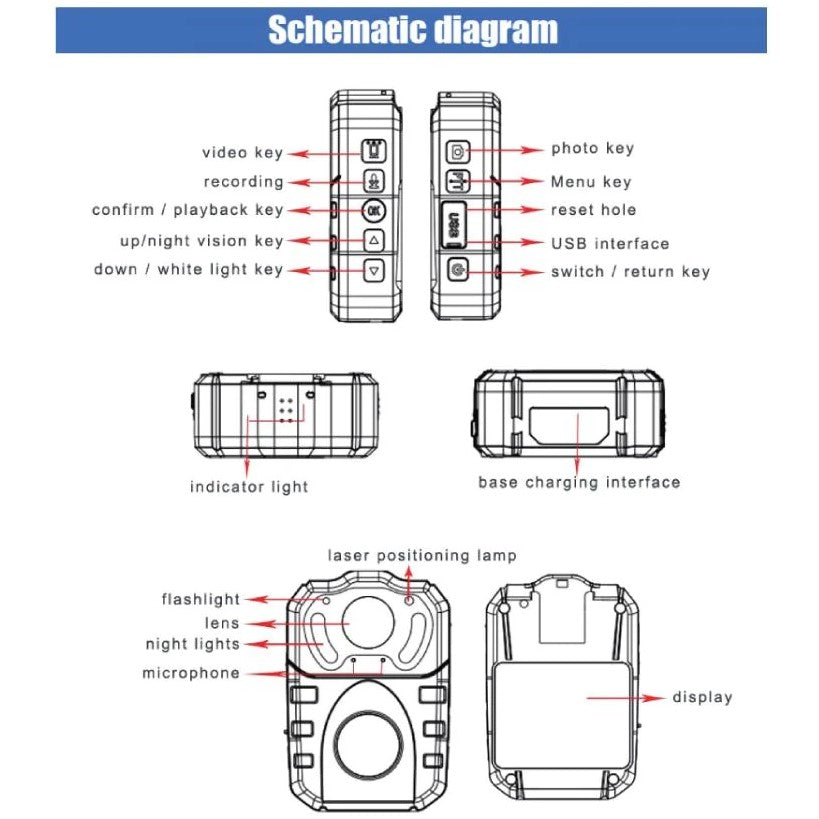 Schematic diagram

video key
recording
confirm / playback key
up/night vision key
down / white light key

OK
USB

photo key
Menu key
reset hole
USB interface
switch / return key

indicator light

base charging interface

laser positioning lamp
flashlight
lens
night lights
microphone

display