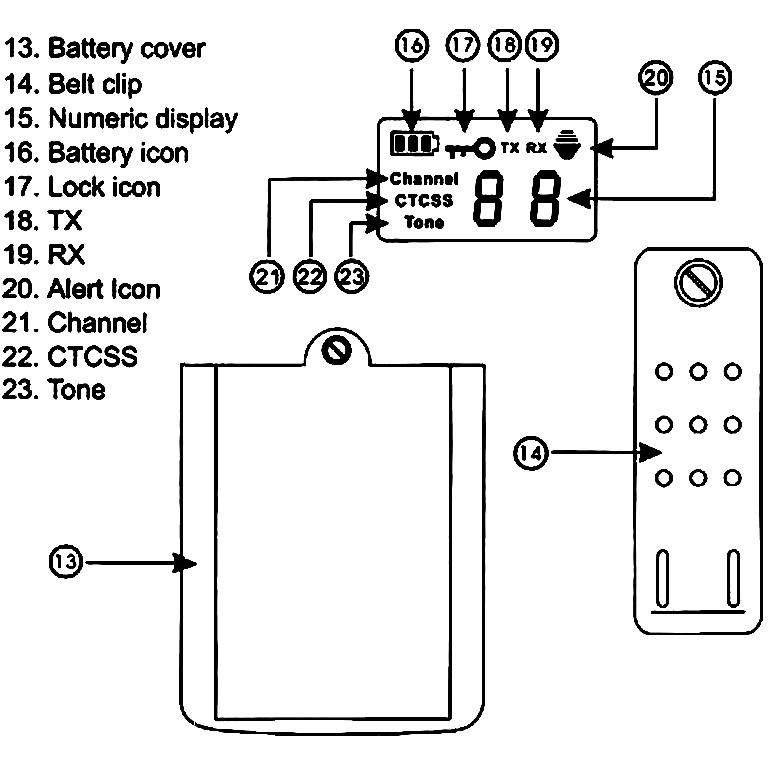 13. Battery cover
14. Belt clip
15. Numeric display
16. Battery icon
17. Lock icon
18. TX
19. RX
20. Alert Icon
21. Channel
22. CTCSS
23. Tone

16 17 18 19
20 15
TX RX
Channel
CTCSS
Tone
88
21 22 23

14

13