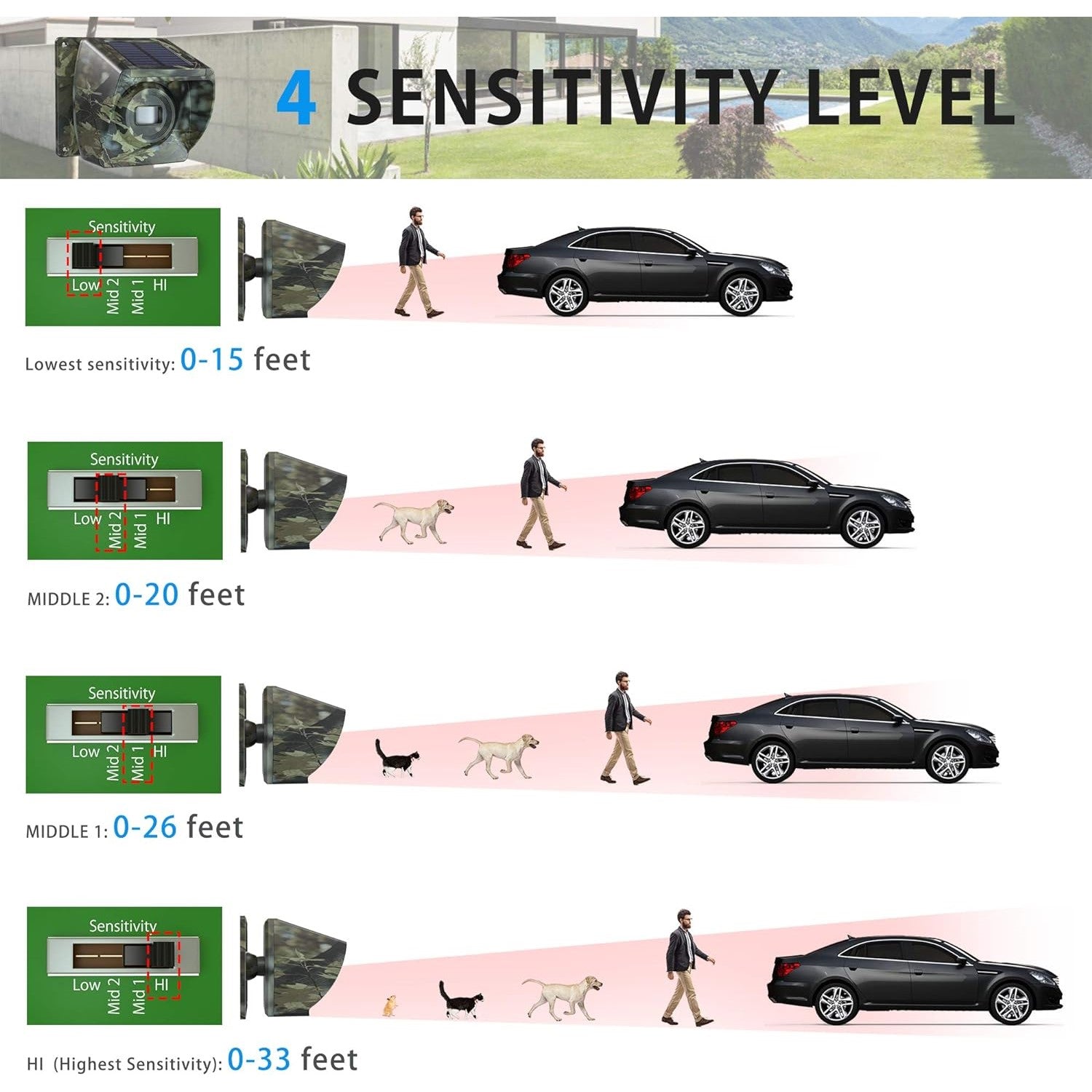 4 SENSITIVITY LEVEL

Sensitivity
Low Mid 2 Mid 1 HI

Lowest sensitivity: 0-15 feet

Sensitivity
Low Mid 2 Mid 1 HI

MIDDLE 2: 0-20 feet

Sensitivity
Low Mid 2 Mid 1 HI

MIDDLE 1: 0-26 feet

Sensitivity
Low Mid 2 Mid 1 HI

HI (Highest Sensitivity): 0-33 feet